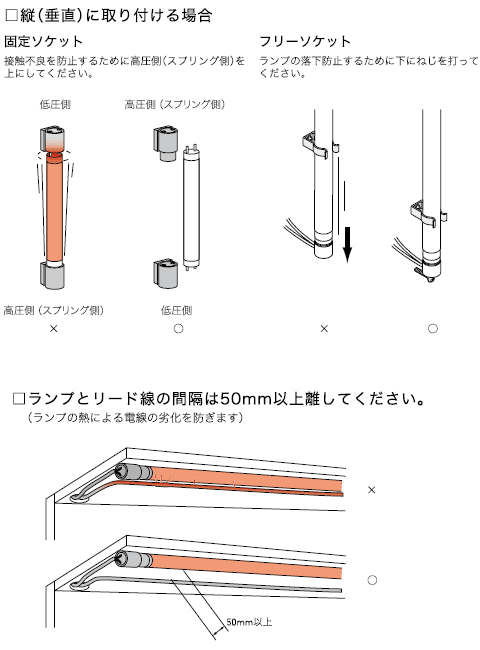 □縦(垂直)に取り付ける場合

固定ソケット

接触不良を防止するために高圧側(スプリング側)を上にしてください。

低圧側

高圧側(スプリング側)

高圧側(スプリング側)

×

低圧側

○

フリーソケット

ランプの落下防止するために下にねじを打ってください。

×

○

□ランプとリード線の間隔は50mm以上離してください。

(ランプの熱による電線の劣化を防ぎます)

×

○

50mm以上