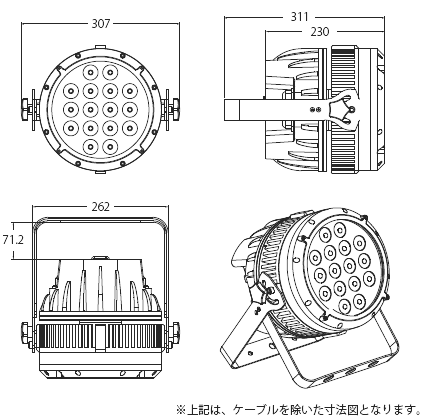 307

311

230

262

71.2

※上記は、ケーブルを除いた寸法図となります。